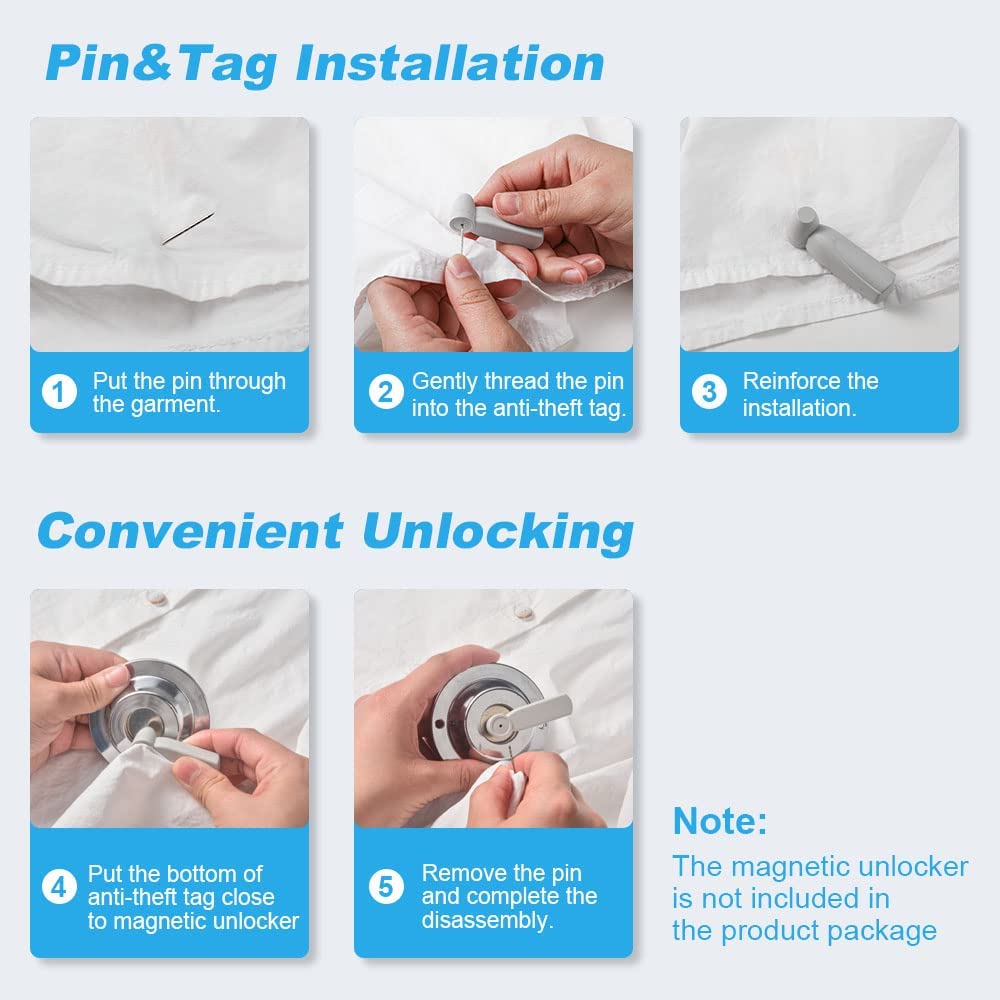 Pin&Tag Installation

1 Put the pin through the garment.

2 Gently thread the pin into the anti-theft tag.

3 Reinforce the installation.

Convenient Unlocking

4 Put the bottom of anti-theft tag close to magnetic unlocker

5 Remove the pin and complete the disassembly.

Note:
The magnetic unlocker is not included in the product package